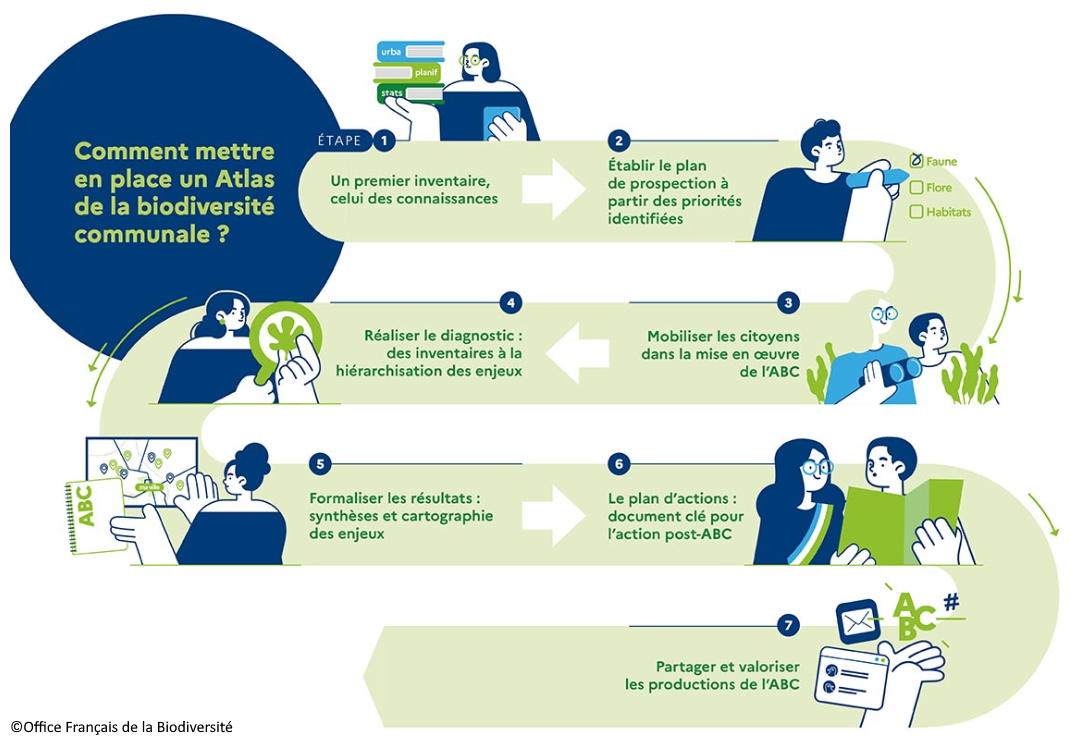 Comment mettre en place un Atlas de la biodiversité communale ?

urba
planif
stats

ÉTAPE 1
Un premier inventaire, celui des connaissances

2
Établir le plan de prospection à partir des priorités identifiées

Faune
Flore
Habitats

3
Mobiliser les citoyens dans la mise en œuvre de l'ABC

4
Réaliser le diagnostic : des inventaires à la hiérarchisation des enjeux

ABC
ma ville

5
Formaliser les résultats : synthèses et cartographie des enjeux

6
Le plan d'actions : document clé pour l'action post-ABC

7
Partager et valoriser les productions de l'ABC

ABC
#

©Office Français de la Biodiversité